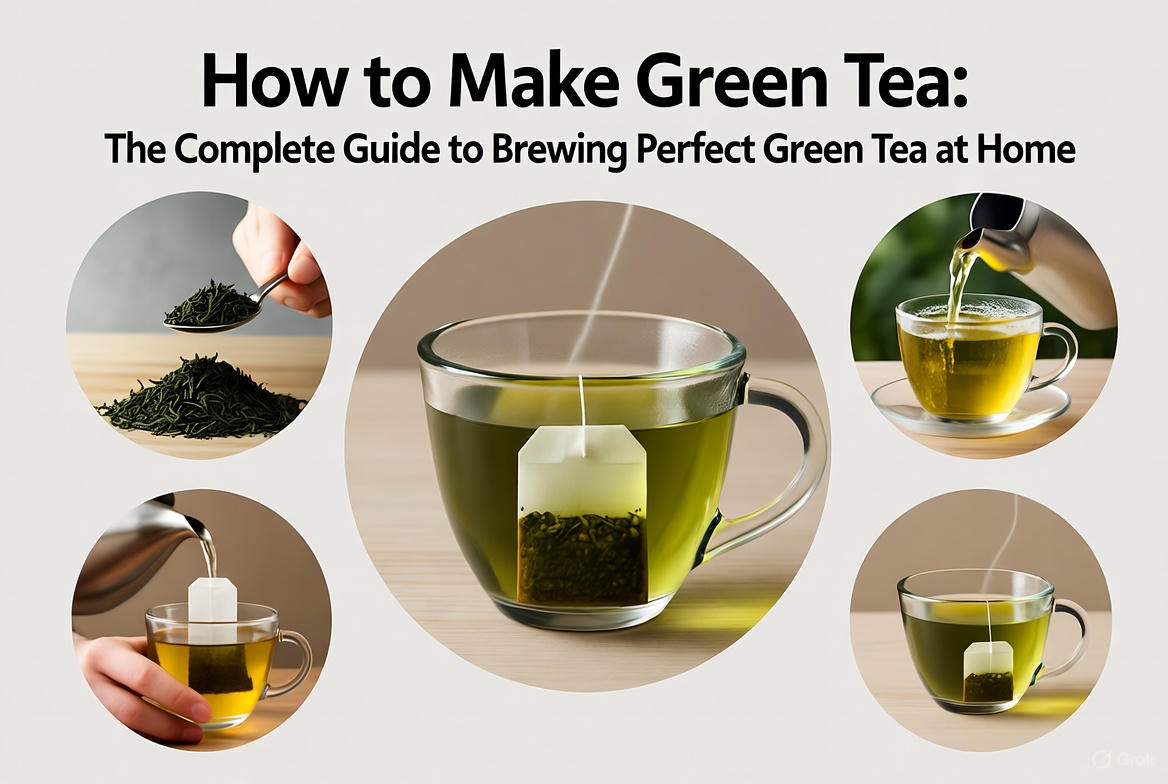 How to Make Green Tea:
The Complete Guide to Brewing Perfect Green Tea at Home

Grok